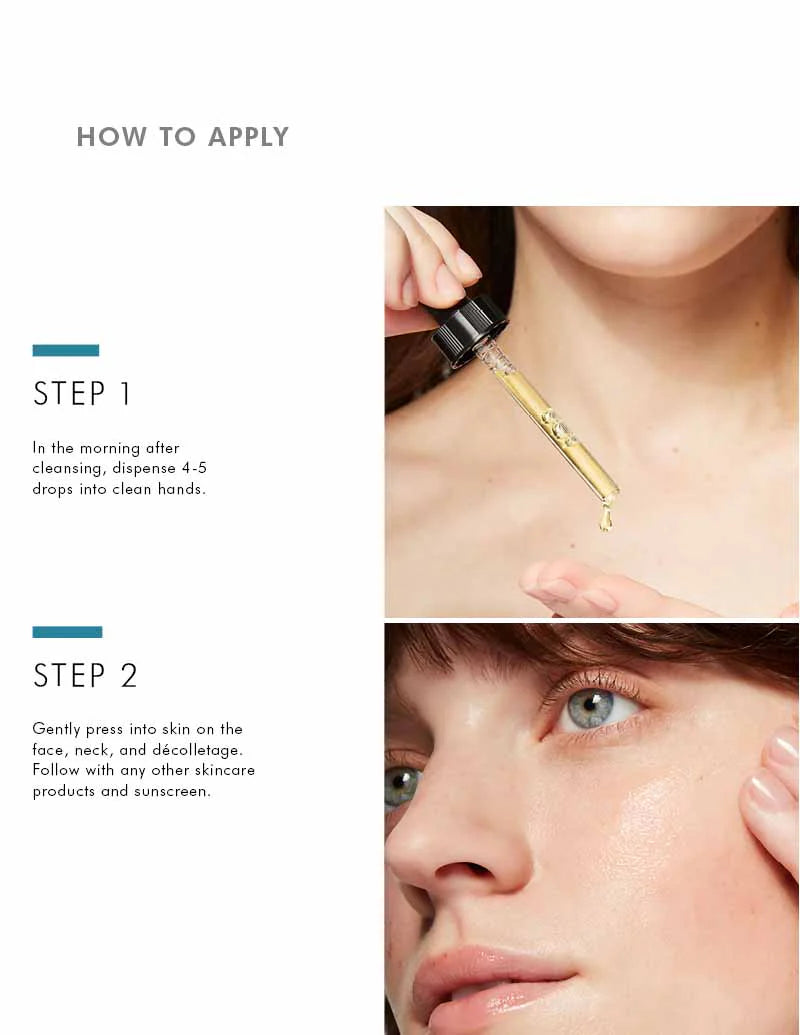 HOW TO APPLY

STEP 1

In the morning after cleansing, dispense 4-5 drops into clean hands.

STEP 2

Gently press into skin on the face, neck, and décolletage. Follow with any other skincare products and sunscreen.